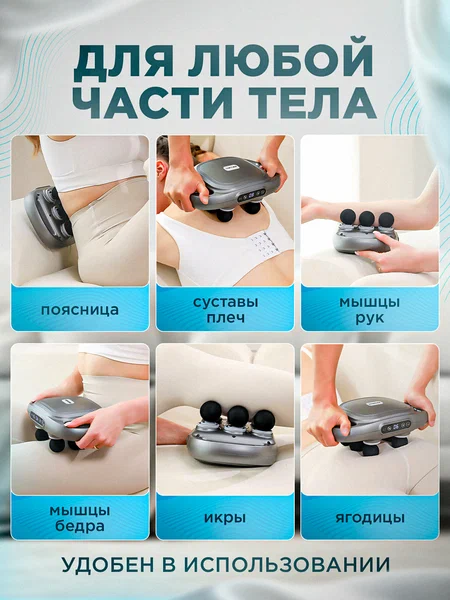 ДЛЯ ЛЮБОЙ ЧАСТИ ТЕЛА

поясница

суставы плеч

мышцы рук

мышцы бедра

икры

ягодицы

УДОБЕН В ИСПОЛЬЗОВАНИИ