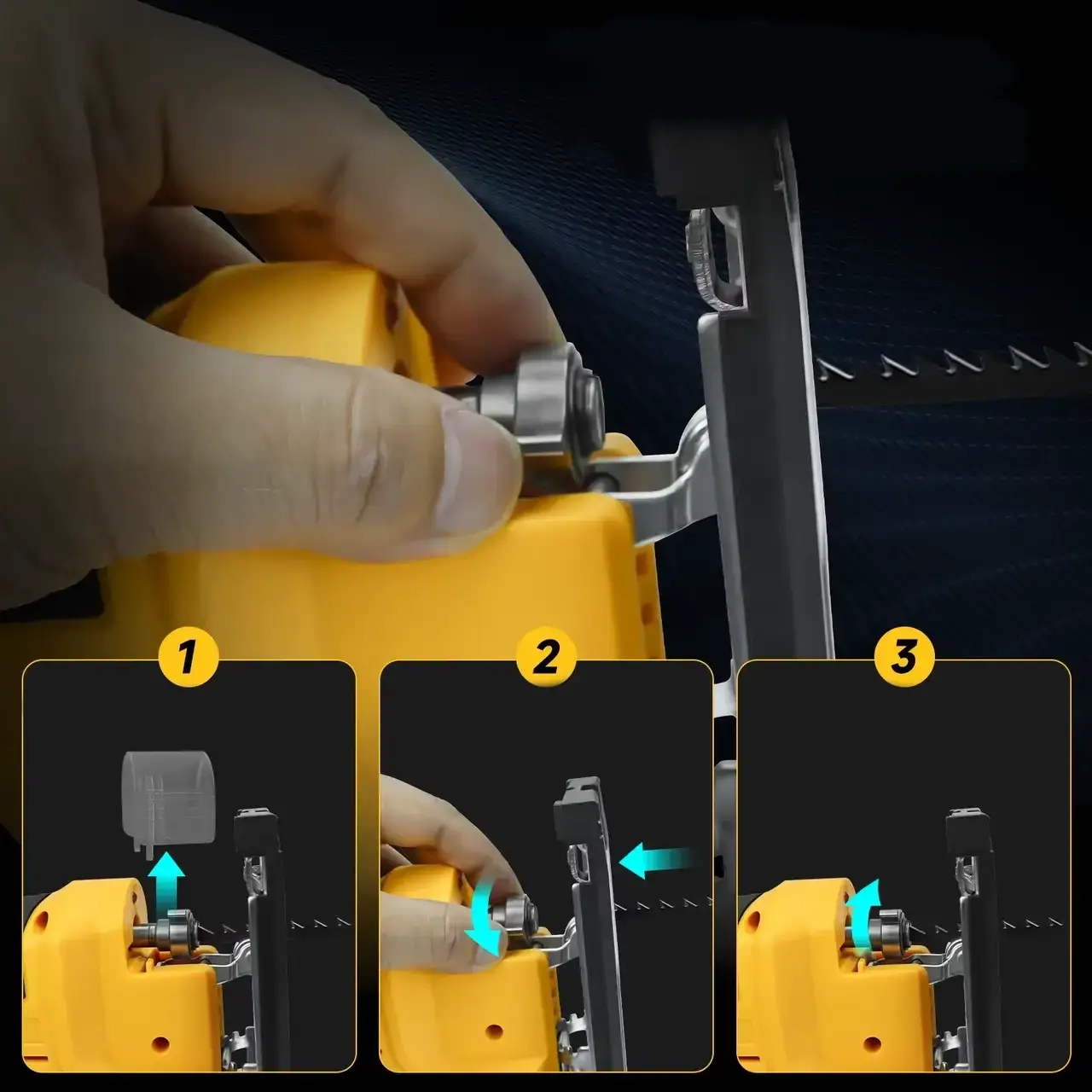 1

2

3