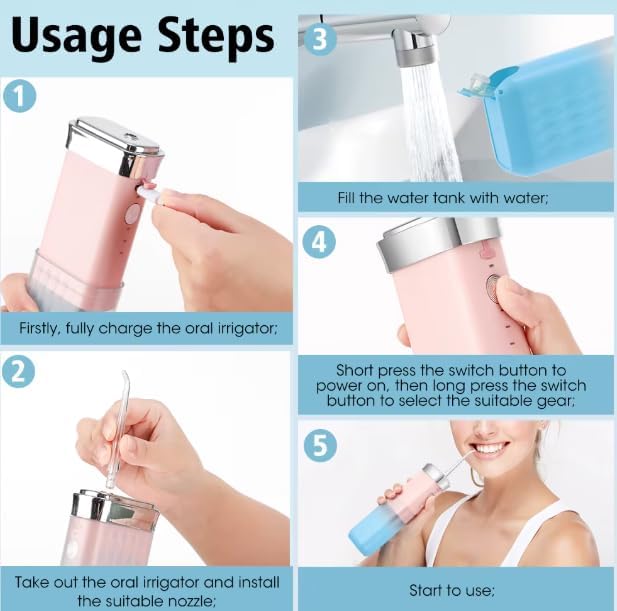 Usage Steps

1

Firstly, fully charge the oral irrigator;

2

Take out the oral irrigator and install the suitable nozzle;

3

Fill the water tank with water;

4

Short press the switch button to power on, then long press the switch button to select the suitable gear;

5

Start to use;