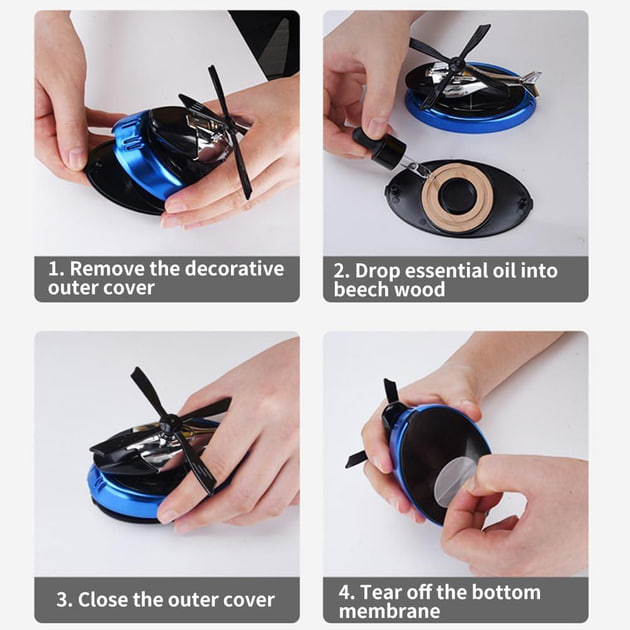 1. Remove the decorative outer cover

2. Drop essential oil into beech wood

3. Close the outer cover

4. Tear off the bottom membrane