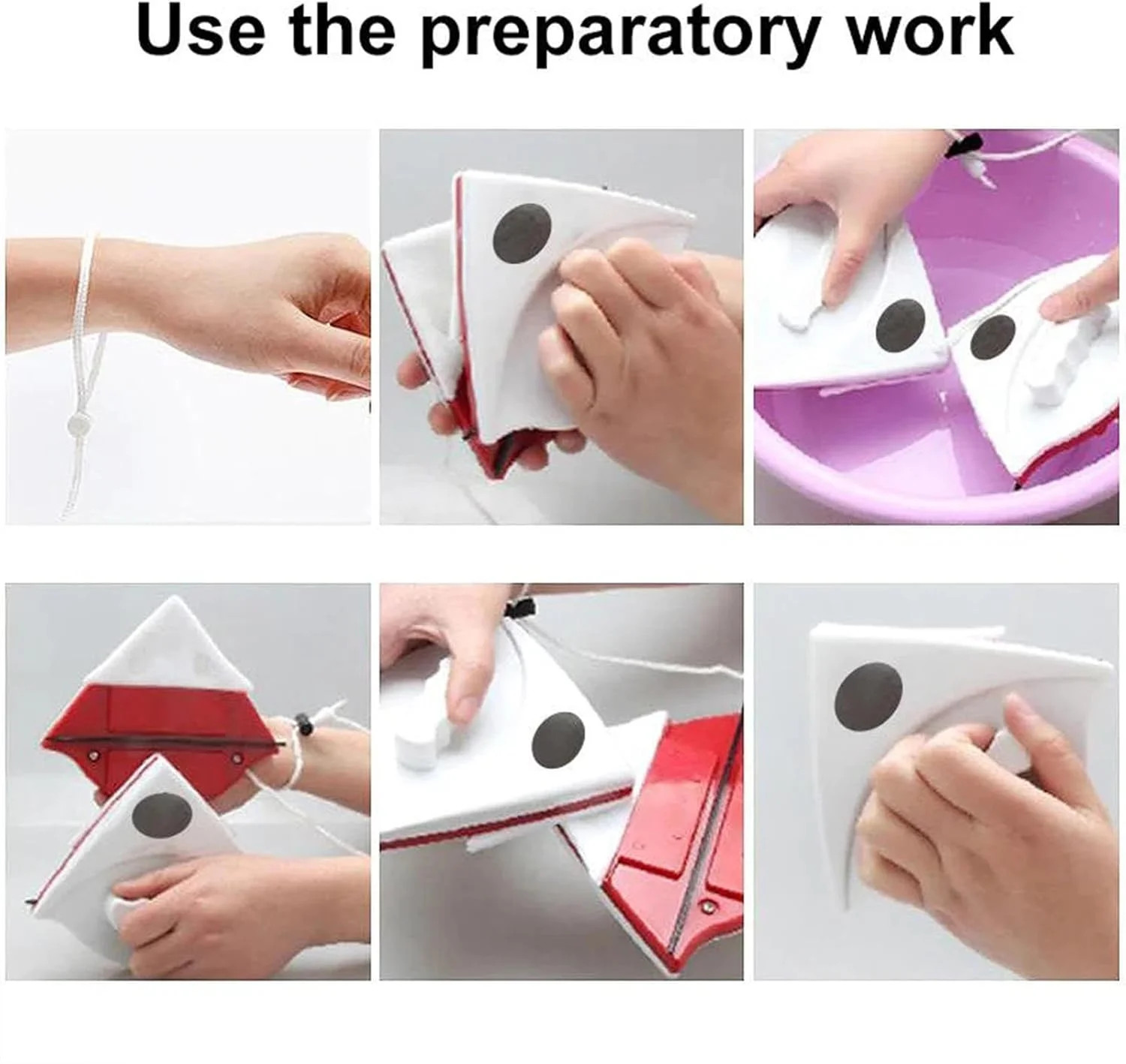 Use the preparatory work