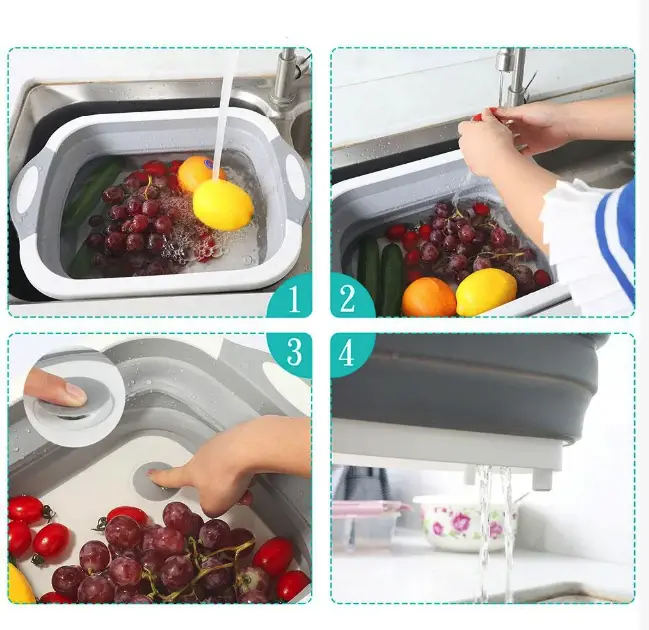 1

2

3

4