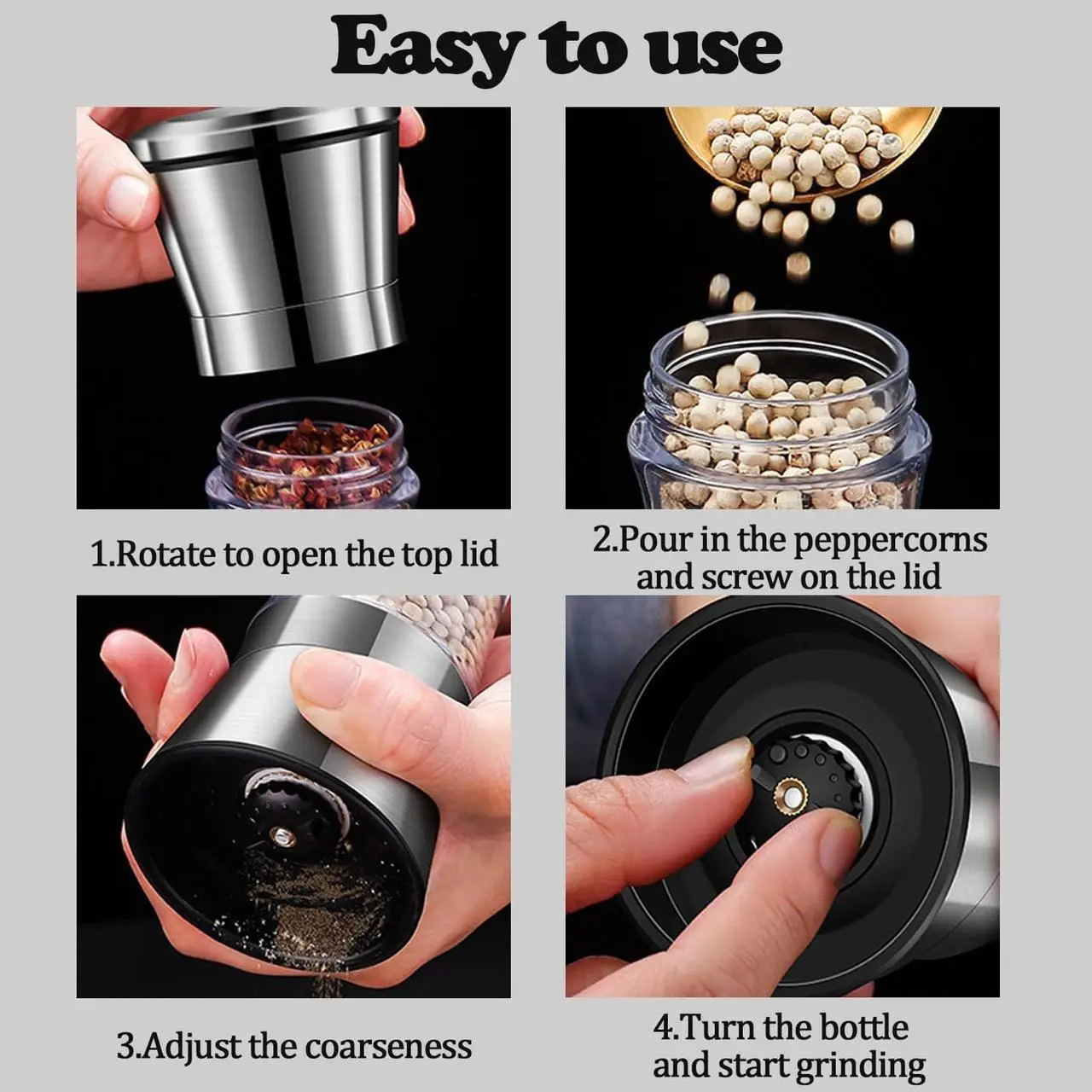 Easy to use

1.Rotate to open the top lid

2.Pour in the peppercorns and screw on the lid

3.Adjust the coarseness

4.Turn the bottle and start grinding