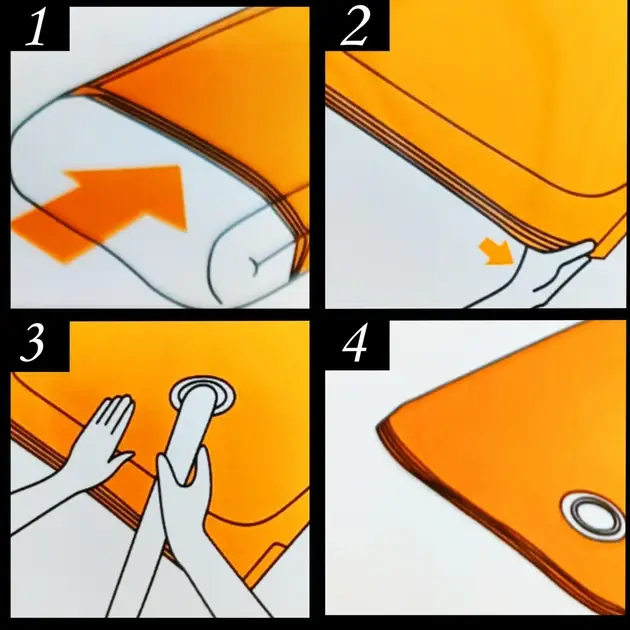 1

2

3

4