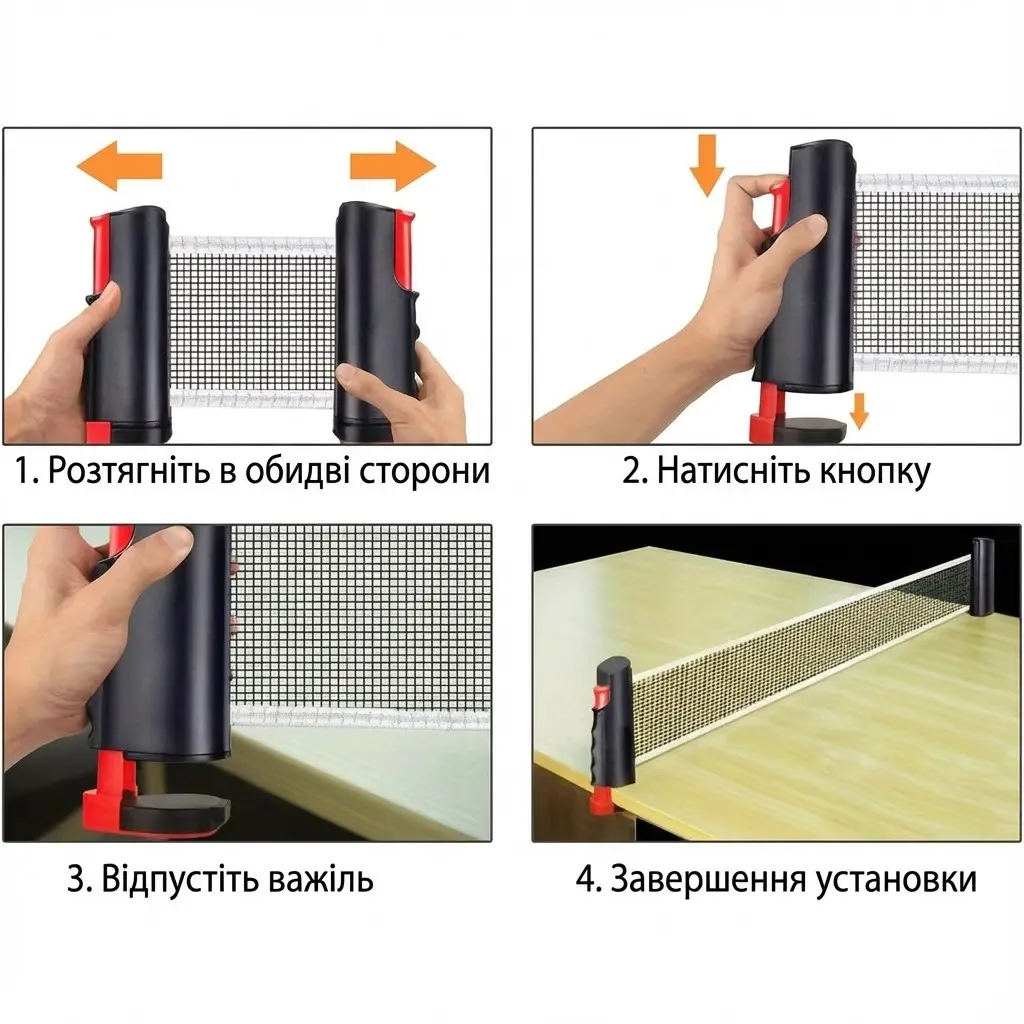 1. Розтягніть в обидві сторони

2. Натисніть кнопку

3. Відпустіть важіль

4. Завершення установки