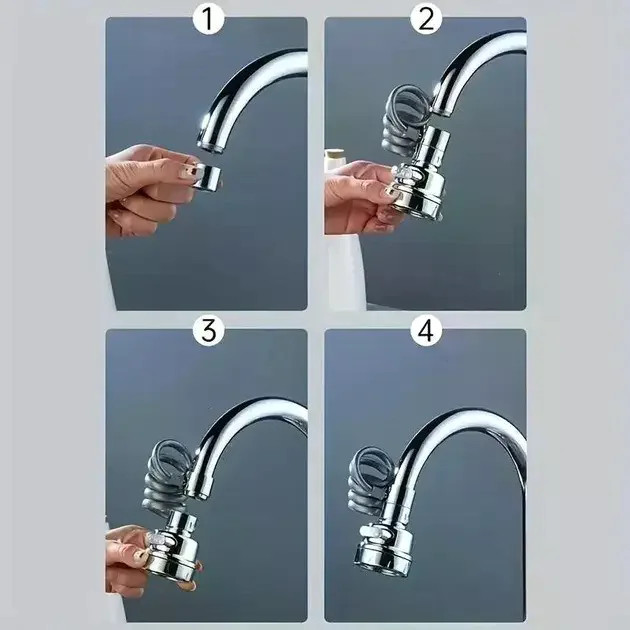 1

2

3

4