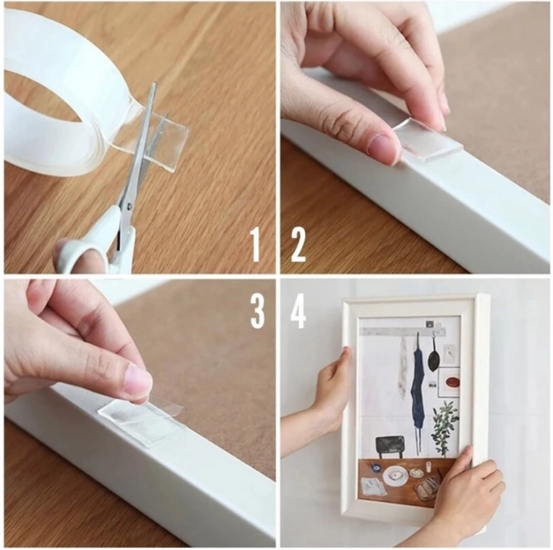 1
2
3
4