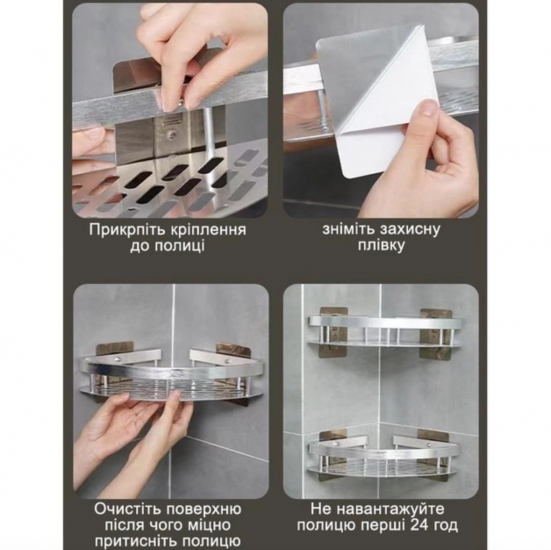 Прикрпіть кріплення до полиці

зніміть захисну плівку

Очистіть поверхню після чого міцно притисніть полицю

Не навантажуйте полицю перші 24 год