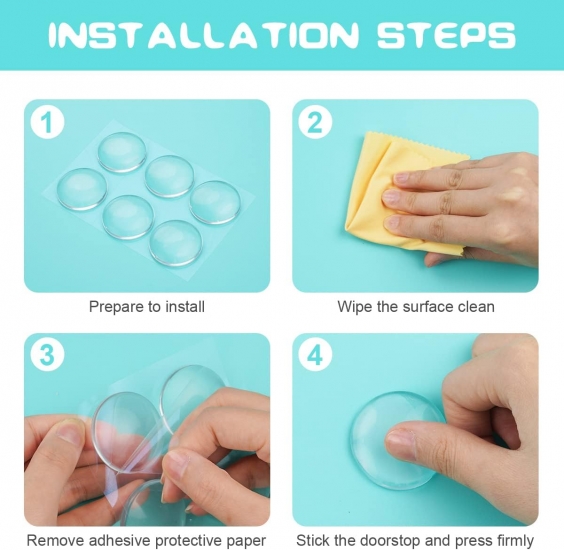 INSTALLATION STEPS

1

Prepare to install

2

Wipe the surface clean

3

Remove adhesive protective paper

4

Stick the doorstop and press firmly