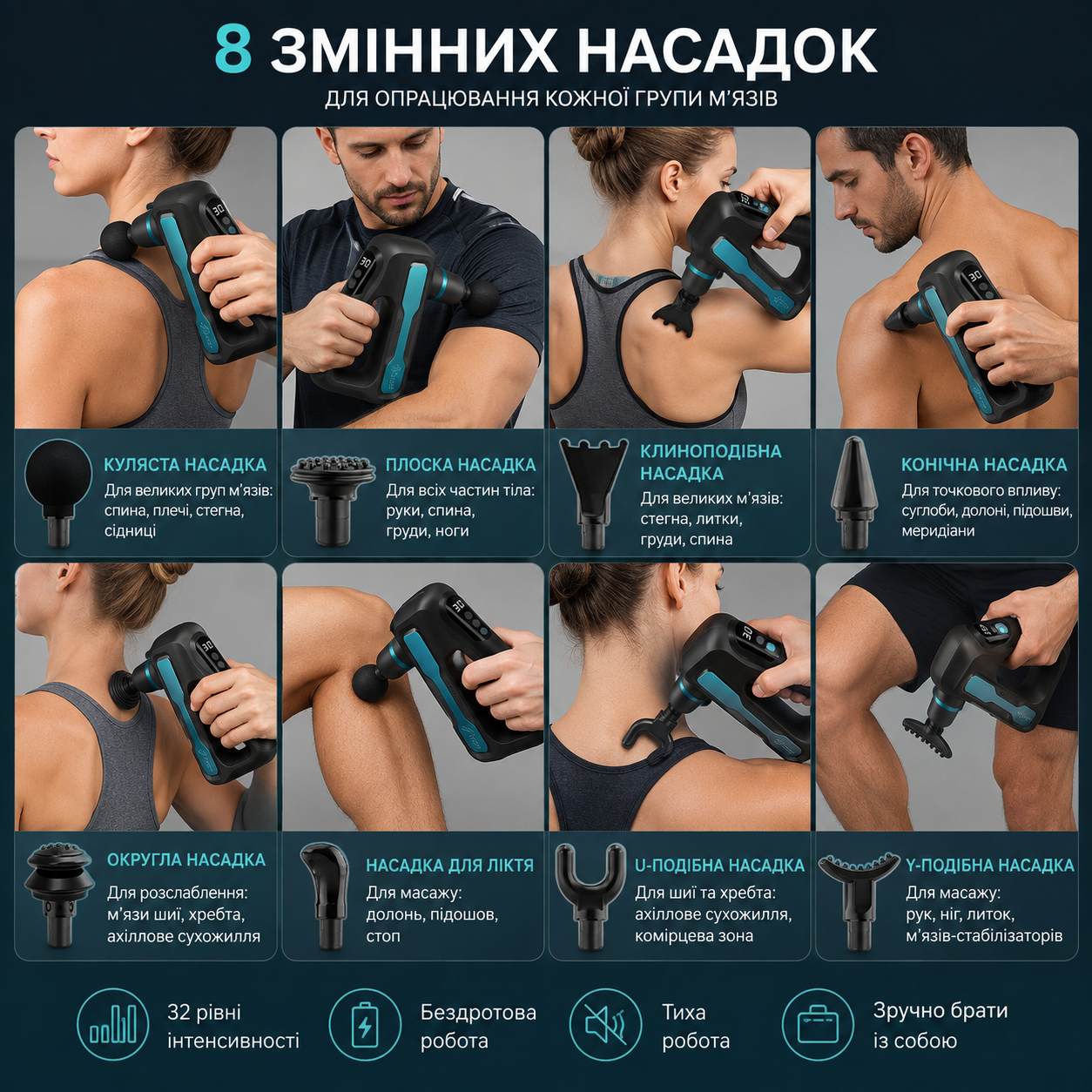 8 ЗМІННИХ НАСАДОК
ДЛЯ ОПРАЦЮВАННЯ КОЖНОЇ ГРУПИ М'ЯЗІВ

КУЛЯСТА НАСАДКА
Для великих груп м'язів: спина, плечі, стегна, сідниці

ПЛОСКА НАСАДКА
Для всіх частин тіла: руки, спина, груди, ноги

КЛИНОПОДІБНА НАСАДКА
Для великих м'язів: стегна, литки, груди, спина

КОНІЧНА НАСАДКА
Для точкового впливу: суглоби, долоні, підошви, меридіани

ОКРУГЛА НАСАДКА
Для розслаблення: м'язи шиї, хребта, ахіллове сухожилля

НАСАДКА ДЛЯ ЛІКТЯ
Для масажу: долонь, підошов, стоп

U-ПОДІБНА НАСАДКА
Для шиї та хребта: ахіллове сухожилля, комірцева зона

Y-ПОДІБНА НАСАДКА
Для масажу: рук, ніг, литок, м'язів-стабілізаторів

32 рівні інтенсивності

Бездротова робота

Тиха робота

Зручно брати із собою