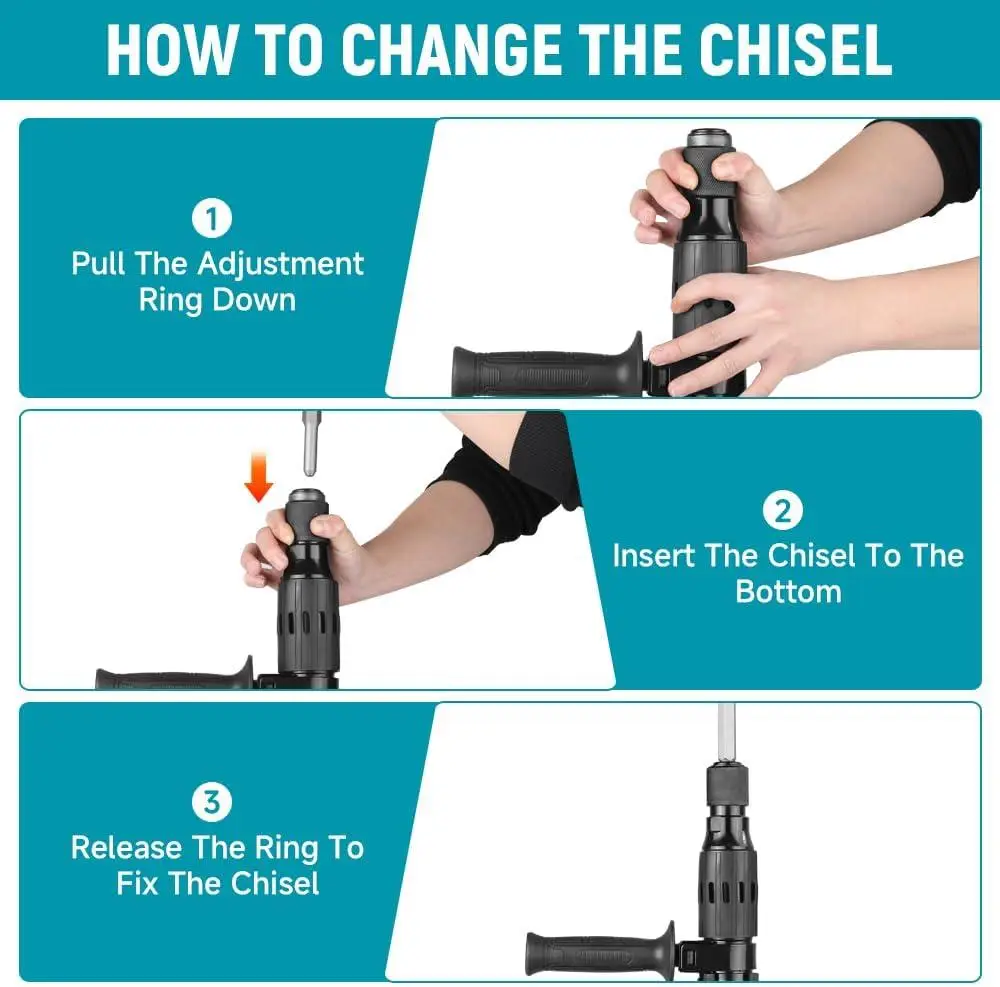 HOW TO CHANGE THE CHISEL

1
Pull The Adjustment Ring Down

2
Insert The Chisel To The Bottom

3
Release The Ring To Fix The Chisel